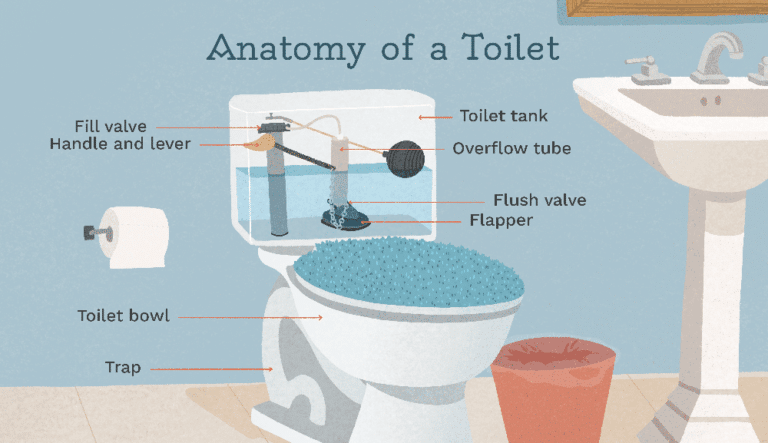 Anatomy of a Toilet

Fill valve
Handle and lever
Toilet tank
Overflow tube
Flush valve
Flapper
Toilet bowl
Trap